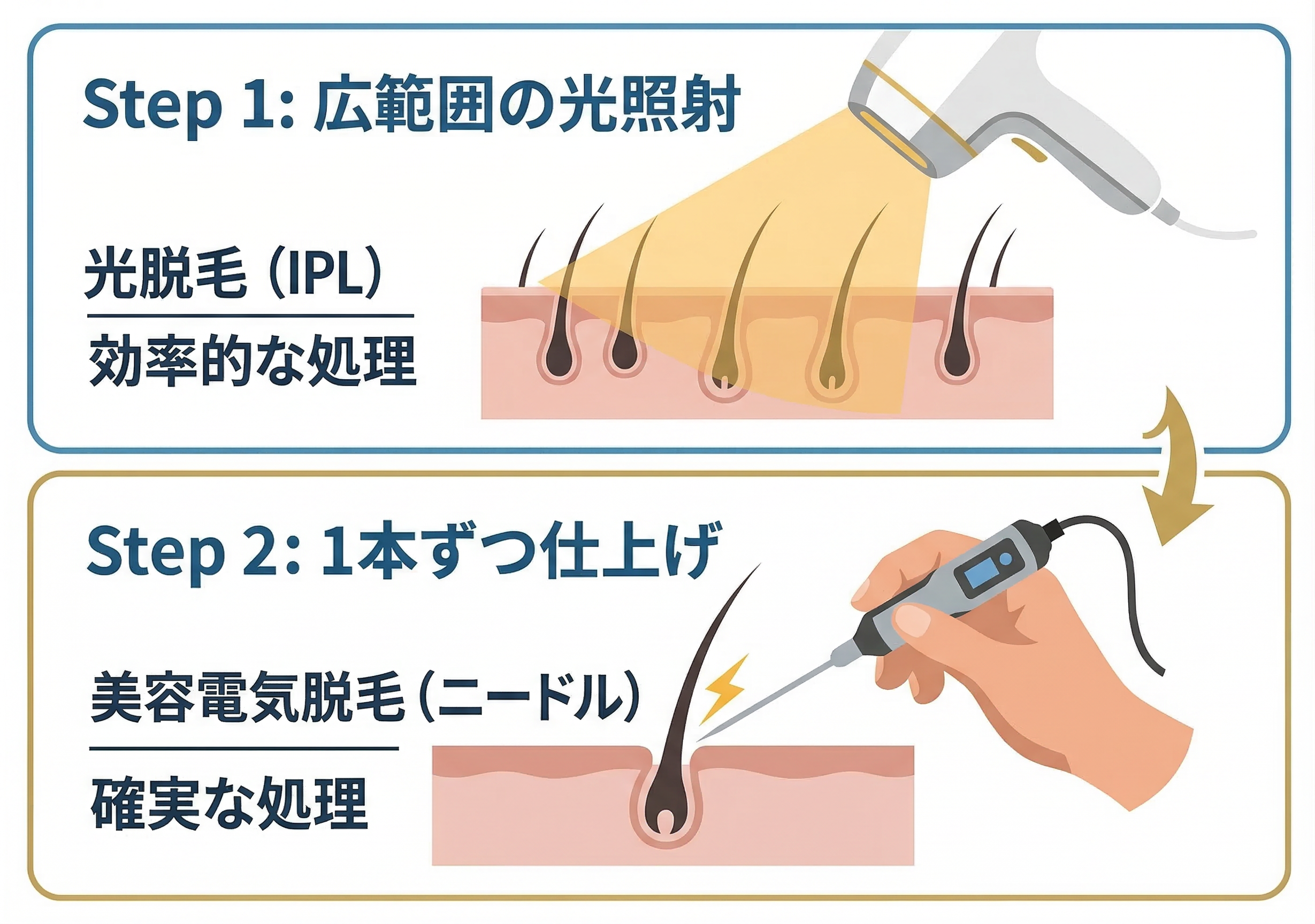 Step 1: 広範囲の光照射

光脱毛 (IPL)

効率的な処理

Step 2: 1本ずつ仕上げ

美容電気脱毛 (ニードル)

確実な処理